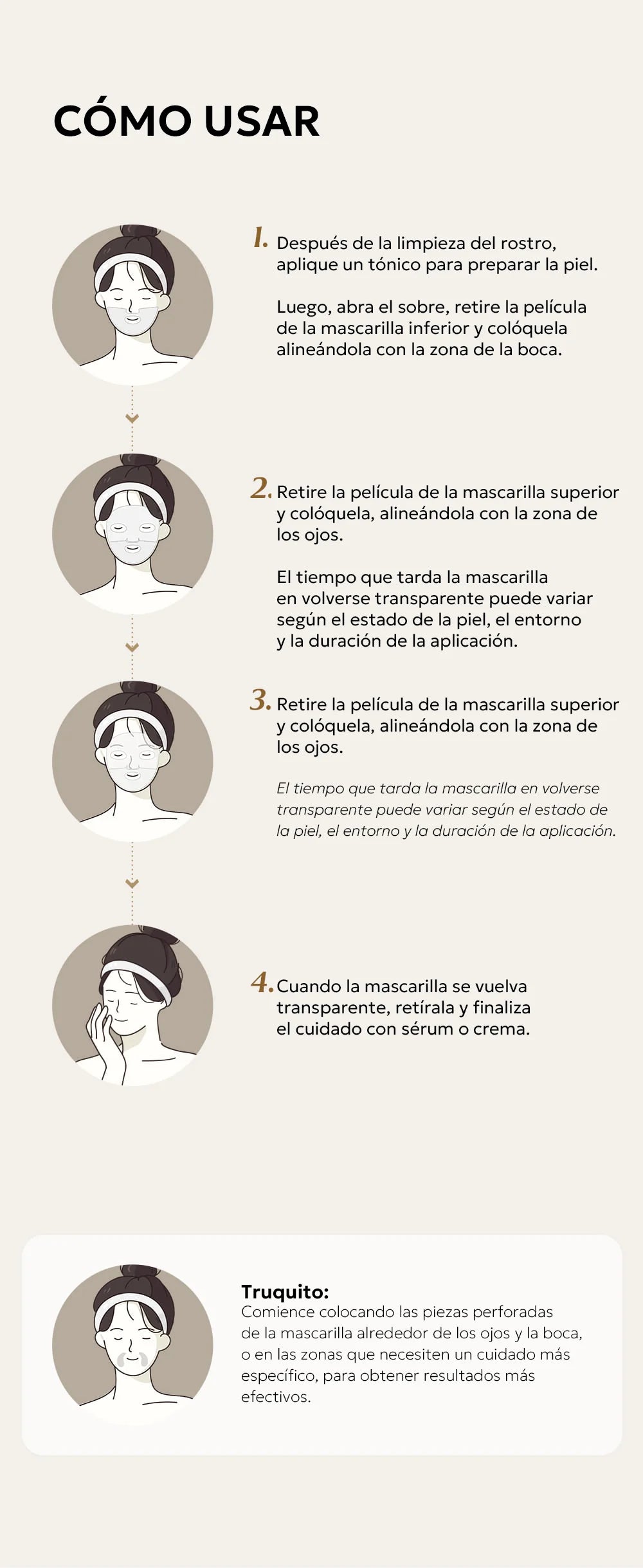 CÓMO USAR

1. Después de la limpieza del rostro, aplique un tónico para preparar la piel.

Luego, abra el sobre, retire la película de la mascarilla inferior y colóquela alineándola con la zona de la boca.

2. Retire la película de la mascarilla superior y colóquela, alineándola con la zona de los ojos.

El tiempo que tarda la mascarilla en volverse transparente puede variar según el estado de la piel, el entorno y la duración de la aplicación.

3. Retire la película de la mascarilla superior y colóquela, alineándola con la zona de los ojos.

El tiempo que tarda la mascarilla en volverse transparente puede variar según el estado de la piel, el entorno y la duración de la aplicación.

4. Cuando la mascarilla se vuelva transparente, retírala y finaliza el cuidado con sérum o crema.

Truquito:
Comience colocando las piezas perforadas de la mascarilla alrededor de los ojos y la boca, o en las zonas que necesiten un cuidado más específico, para obtener resultados más efectivos.