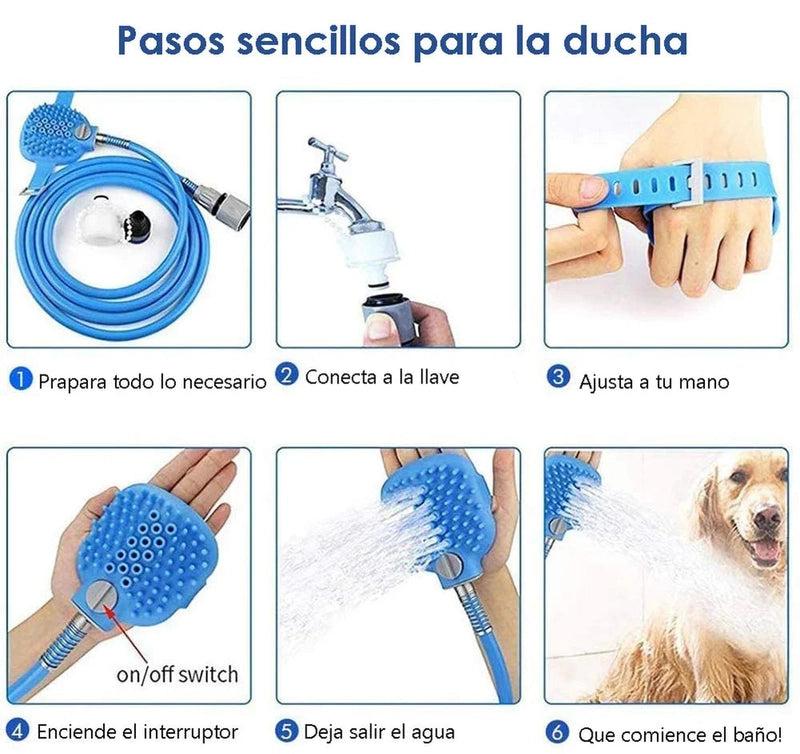 Pasos sencillos para la ducha

1 Prapara todo lo necesario

2 Conecta a la llave

3 Ajusta a tu mano

on/off switch

4 Enciende el interruptor

5 Deja salir el agua

6 Que comience el baño!